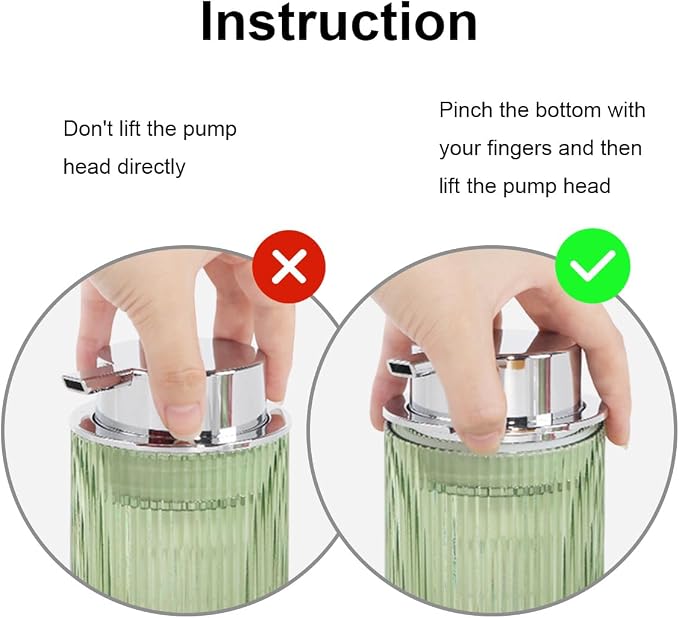 Instruction

Don't lift the pump head directly

Pinch the bottom with your fingers and then lift the pump head