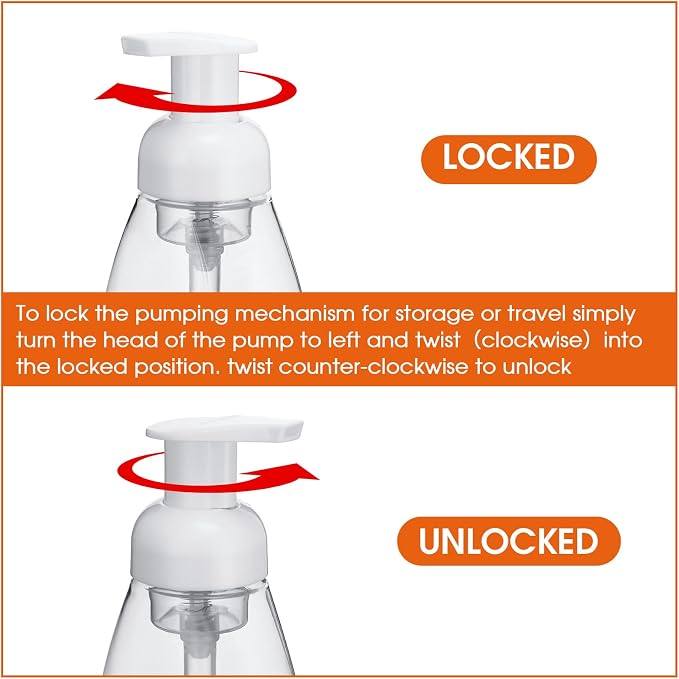 LOCKED

To lock the pumping mechanism for storage or travel simply turn the head of the pump to left and twist (clockwise) into the locked position. twist counter-clockwise to unlock

UNLOCKED