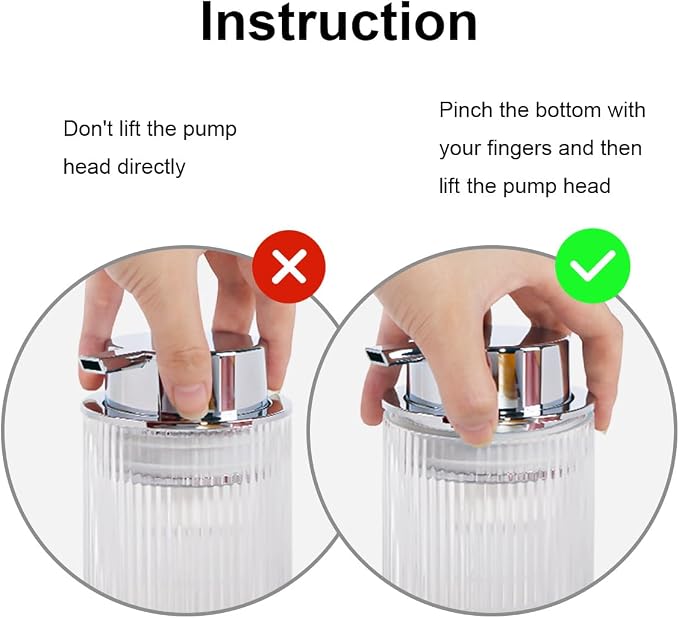 Instruction

Don't lift the pump head directly

Pinch the bottom with your fingers and then lift the pump head