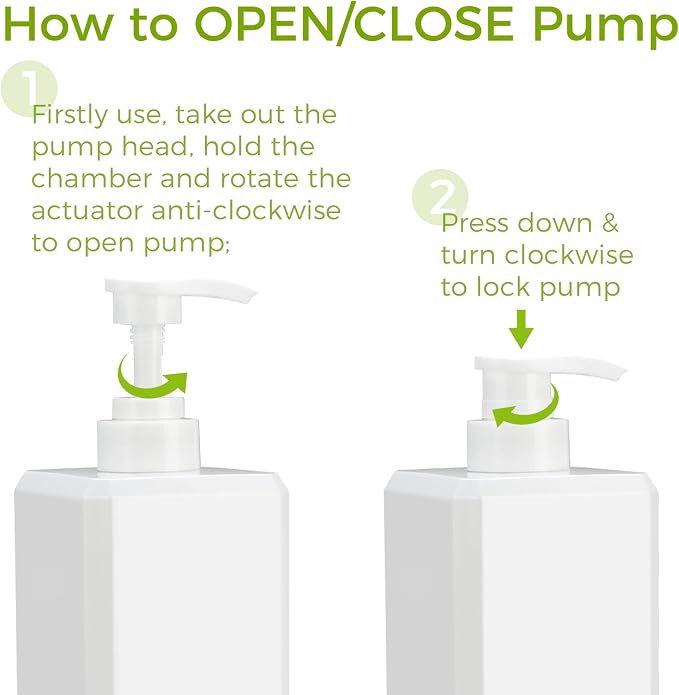 How to OPEN/CLOSE Pump

1

Firstly use, take out the pump head, hold the chamber and rotate the actuator anti-clockwise to open pump;

2

Press down & turn clockwise to lock pump