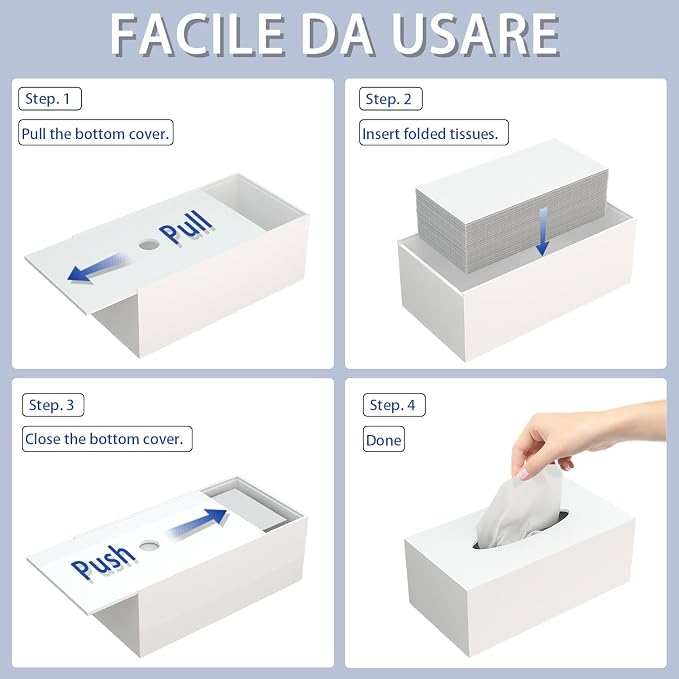 FACILE DA USARE

Step. 1

Pull the bottom cover.

Pull

Step. 2

Insert folded tissues.

Step. 3

Close the bottom cover.

Push

Step. 4

Done