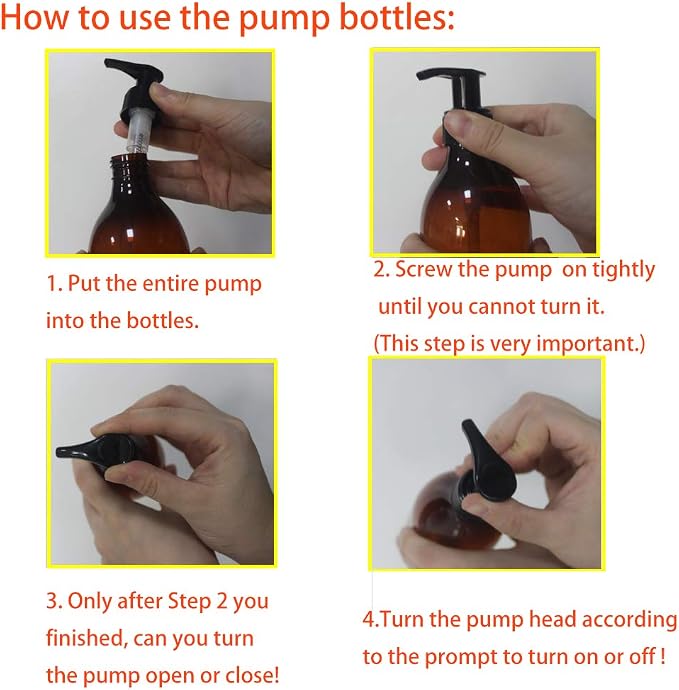 How to use the pump bottles:

1. Put the entire pump into the bottles.

2. Screw the pump on tightly until you cannot turn it. (This step is very important.)

3. Only after Step 2 you finished, can you turn the pump open or close!

4.Turn the pump head according to the prompt to turn on or off !