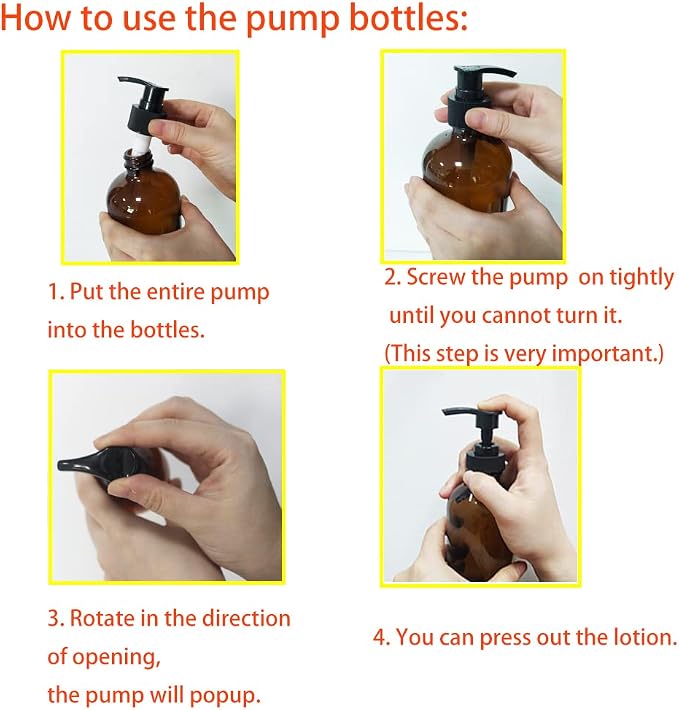 How to use the pump bottles:

1. Put the entire pump into the bottles.

2. Screw the pump on tightly until you cannot turn it. (This step is very important.)

3. Rotate in the direction of opening, the pump will popup.

4. You can press out the lotion.