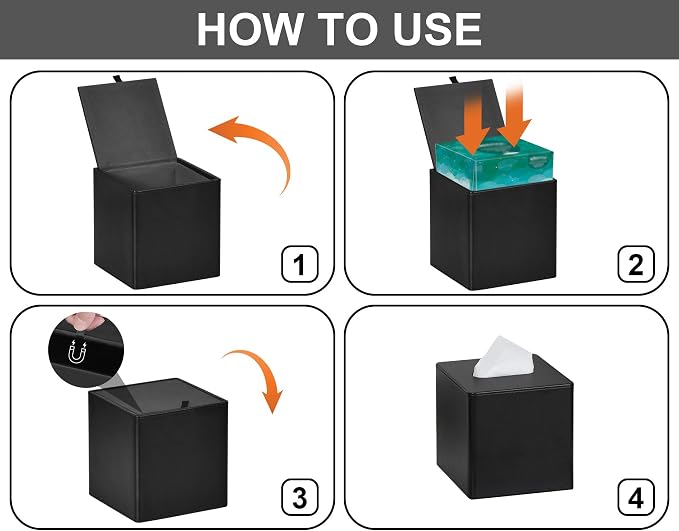 HOW TO USE

1

2

3

4