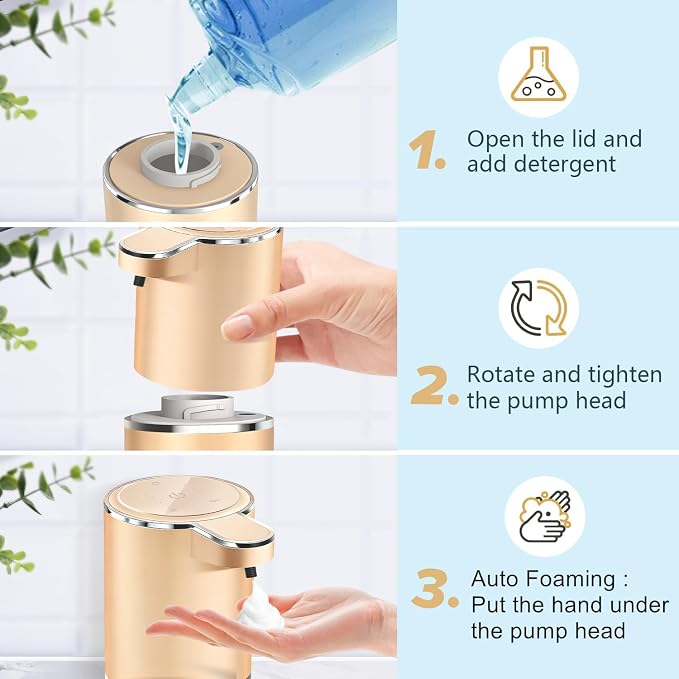 1. Open the lid and add detergent

2. Rotate and tighten the pump head

3. Auto Foaming : Put the hand under the pump head