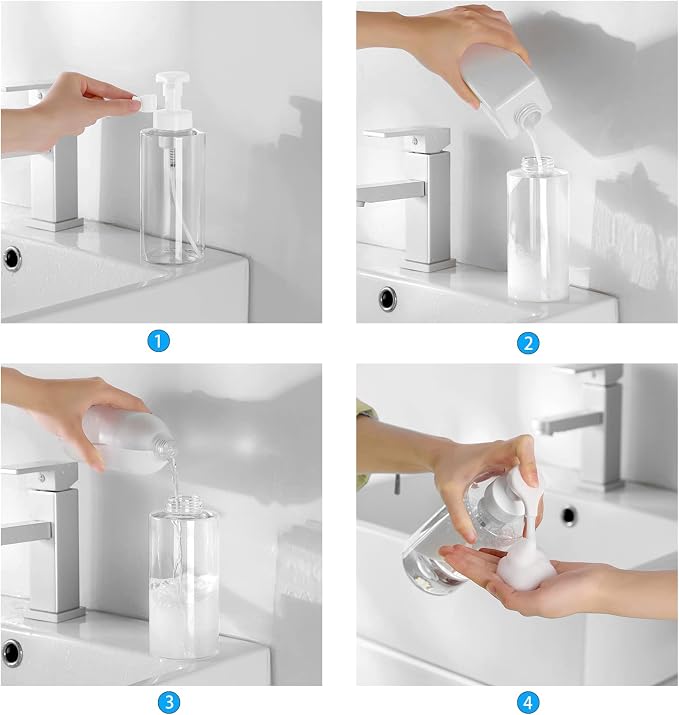 1

2

3

4