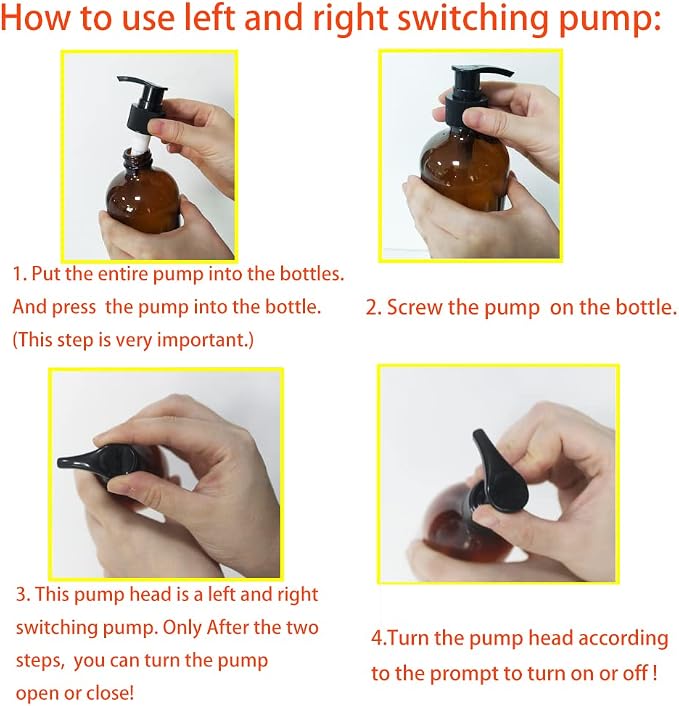 How to use left and right switching pump:

1. Put the entire pump into the bottles. And press the pump into the bottle. (This step is very important.)

2. Screw the pump on the bottle.

3. This pump head is a left and right switching pump. Only After the two steps, you can turn the pump open or close!

4.Turn the pump head according to the prompt to turn on or off !