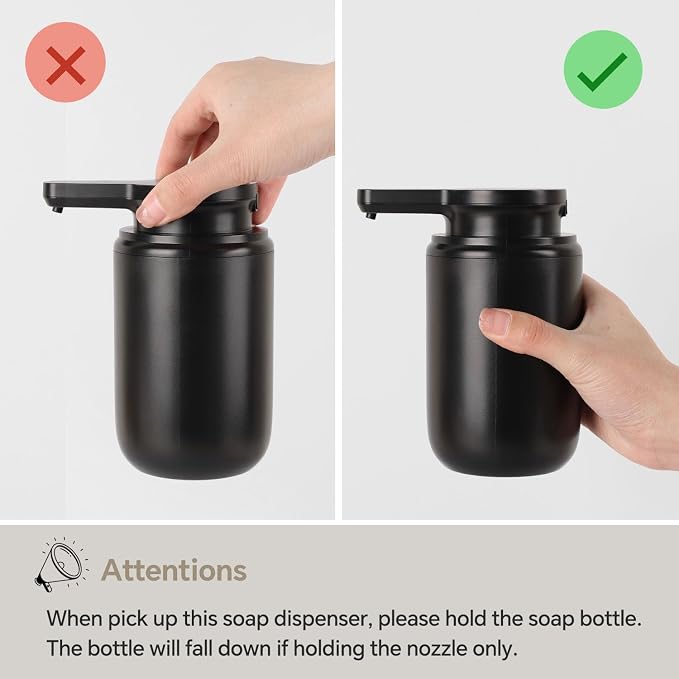 Attentions

When pick up this soap dispenser, please hold the soap bottle. The bottle will fall down if holding the nozzle only.