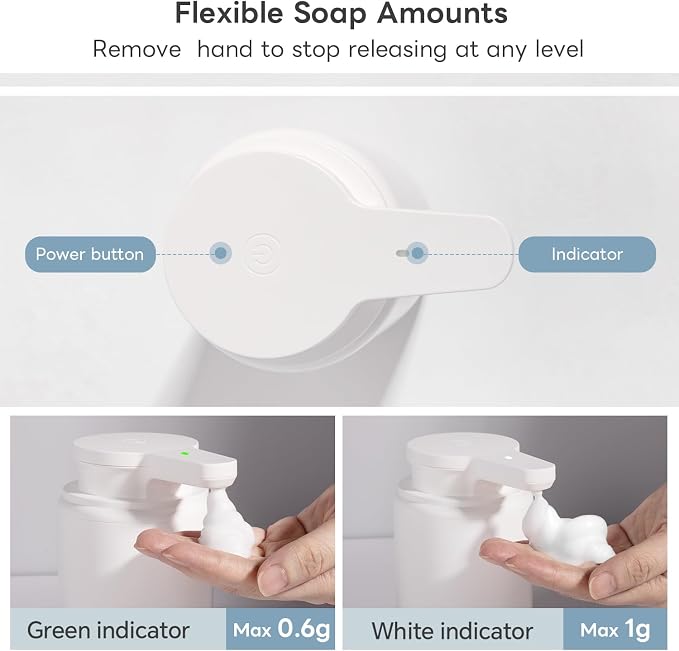 Flexible Soap Amounts
Remove hand to stop releasing at any level

Power button

Indicator

Green indicator

Max 0.6g

White indicator

Max 1g