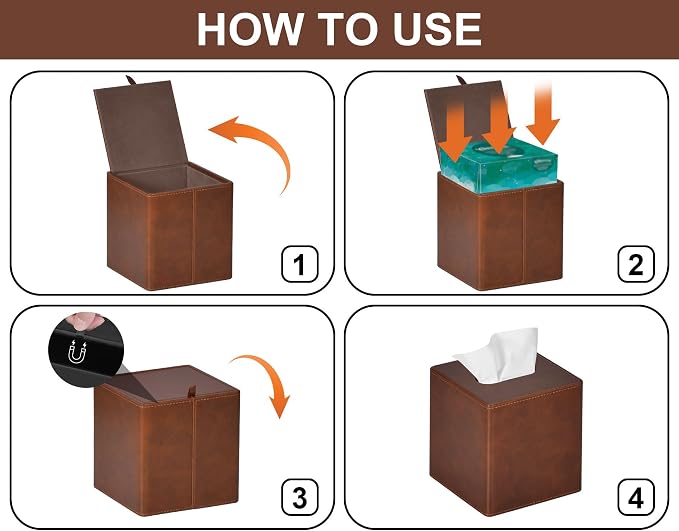 HOW TO USE

1

2

3

4