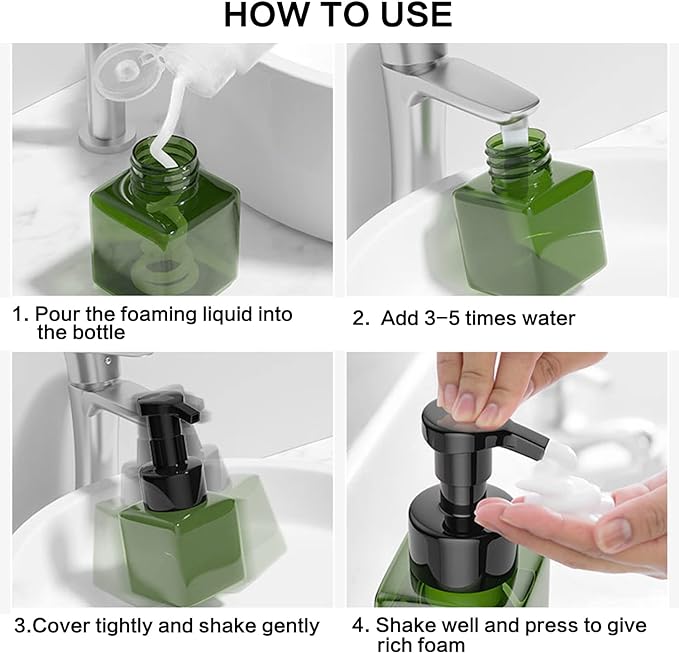 HOW TO USE

1. Pour the foaming liquid into the bottle

2. Add 3-5 times water

3.Cover tightly and shake gently

4. Shake well and press to give rich foam