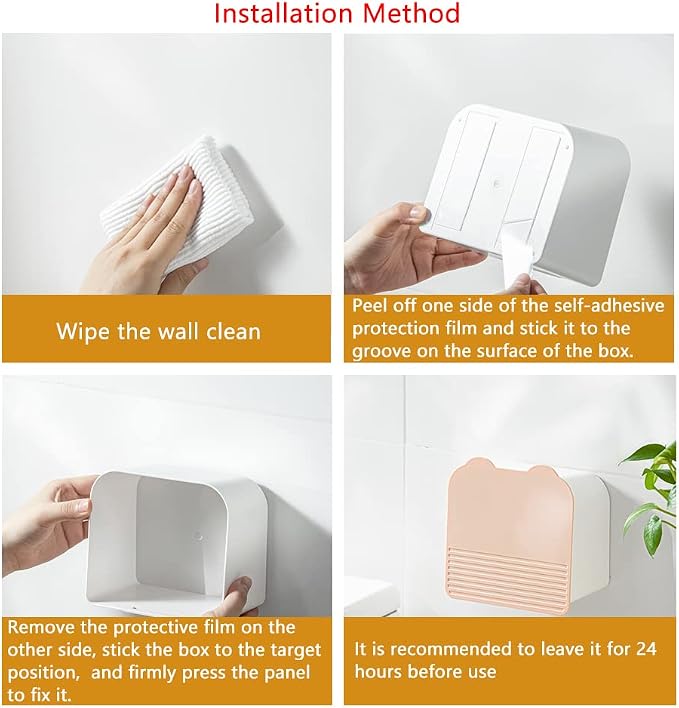 Installation Method

Wipe the wall clean

Peel off one side of the self-adhesive protection film and stick it to the groove on the surface of the box.

Remove the protective film on the other side, stick the box to the target position, and firmly press the panel to fix it.

It is recommended to leave it for 24 hours before use