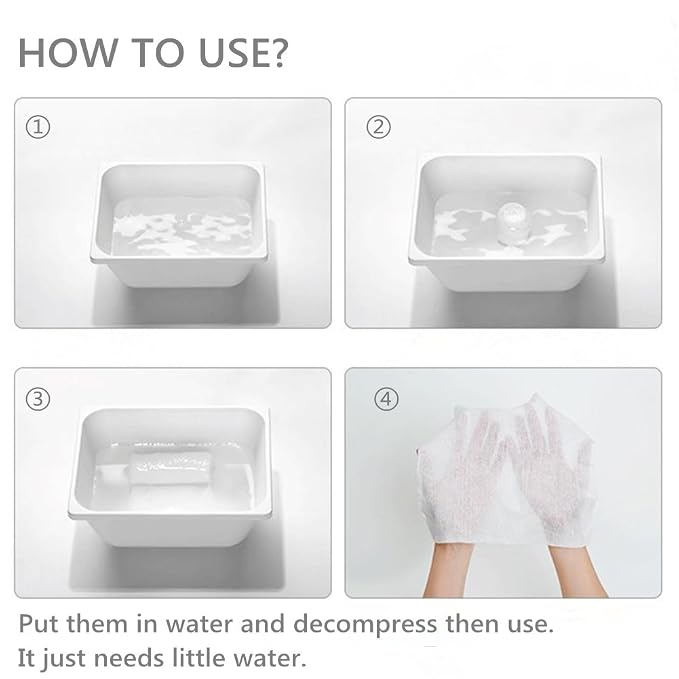 HOW TO USE?

①

②

③

④

Put them in water and decompress then use.
It just needs little water.