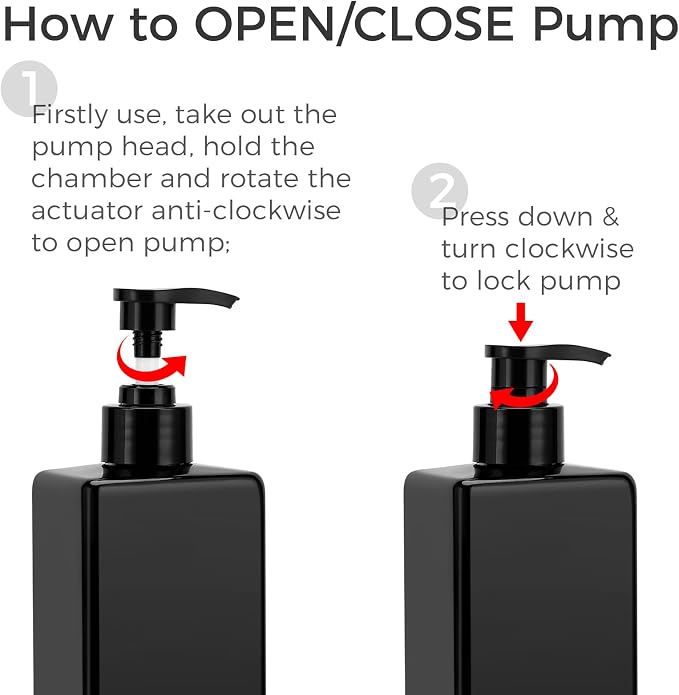 How to OPEN/CLOSE Pump

1

Firstly use, take out the pump head, hold the chamber and rotate the actuator anti-clockwise to open pump;

2

Press down & turn clockwise to lock pump