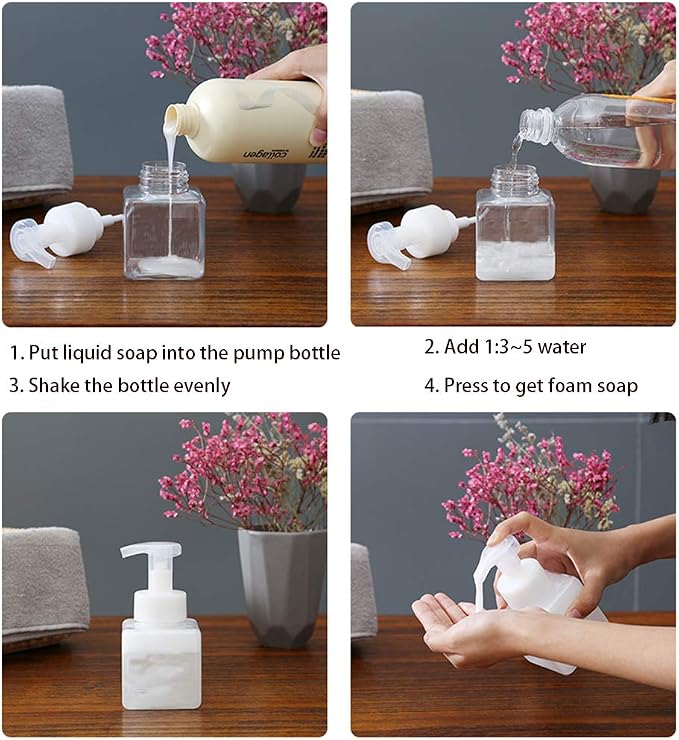 collagen

1. Put liquid soap into the pump bottle

2. Add 1:3~5 water

3. Shake the bottle evenly

4. Press to get foam soap