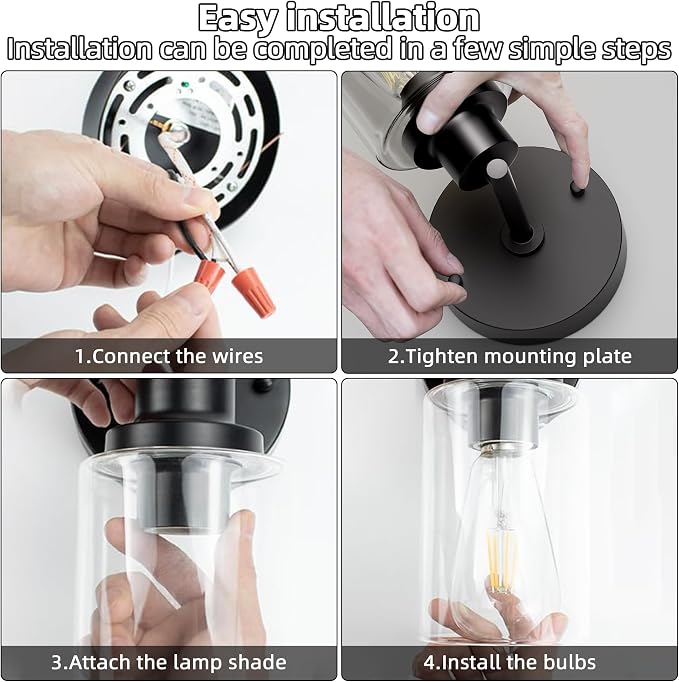 Easy installation
Installation can be completed in a few simple steps

1.Connect the wires

2.Tighten mounting plate

3.Attach the lamp shade

4.Install the bulbs