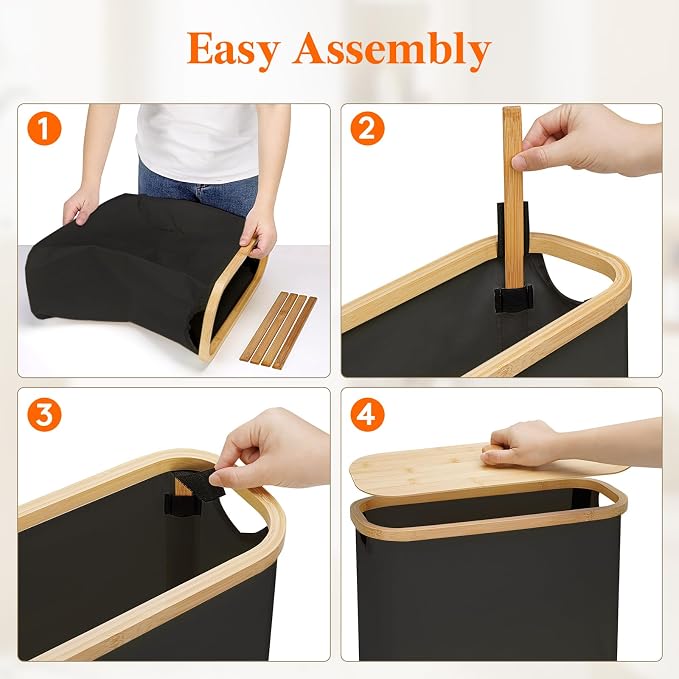 Easy Assembly

1

2

3

4