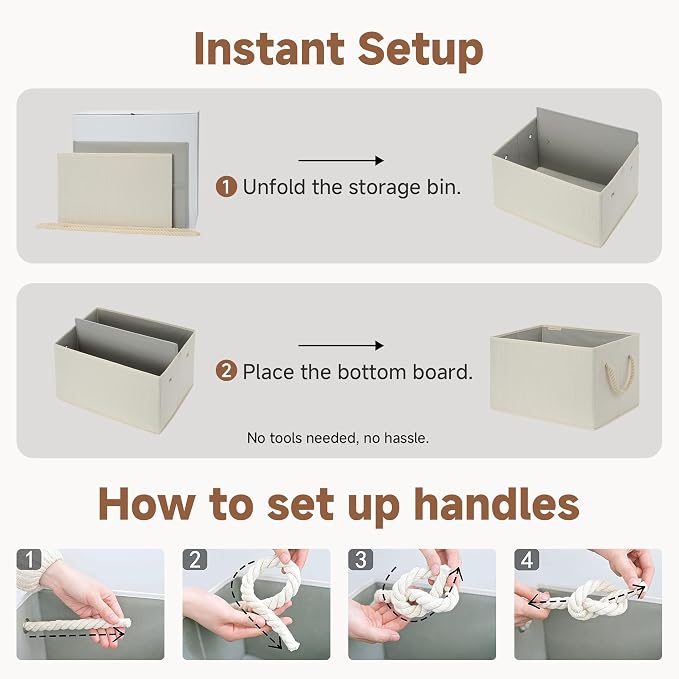 Instant Setup

1 Unfold the storage bin.

2 Place the bottom board.

No tools needed, no hassle.

How to set up handles

1

2

3

4