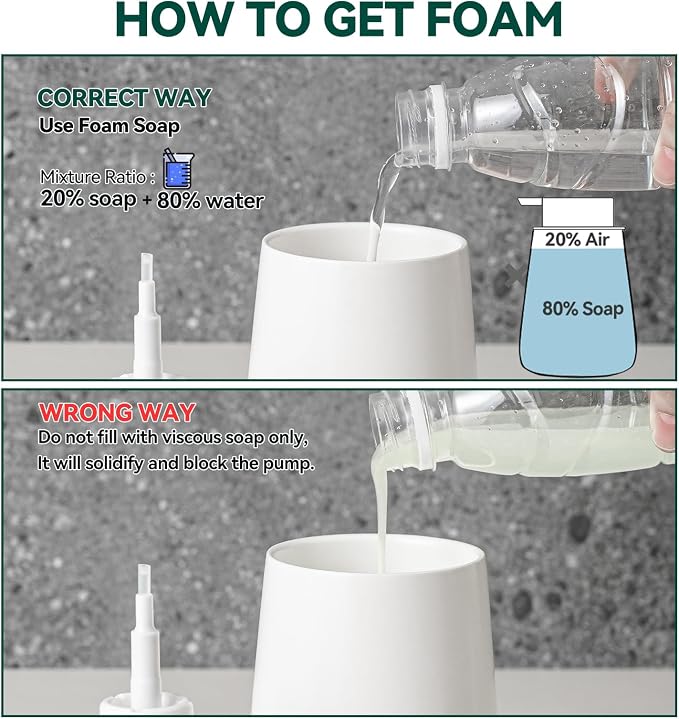 HOW TO GET FOAM

CORRECT WAY
Use Foam Soap

Mixture Ratio :
20% soap + 80% water

20% Air

80% Soap

WRONG WAY
Do not fill with viscous soap only,
It will solidify and block the pump.