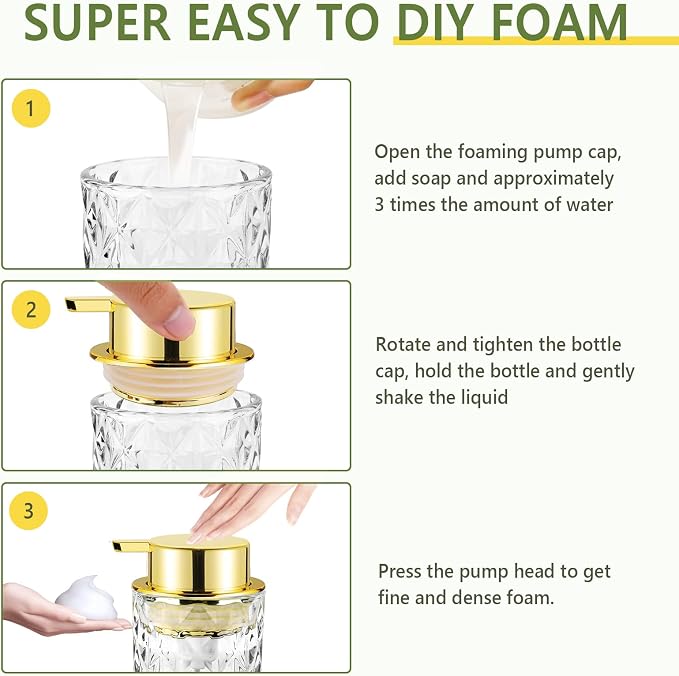 SUPER EASY TO DIY FOAM

1

Open the foaming pump cap, add soap and approximately 3 times the amount of water

2

Rotate and tighten the bottle cap, hold the bottle and gently shake the liquid

3

Press the pump head to get fine and dense foam.