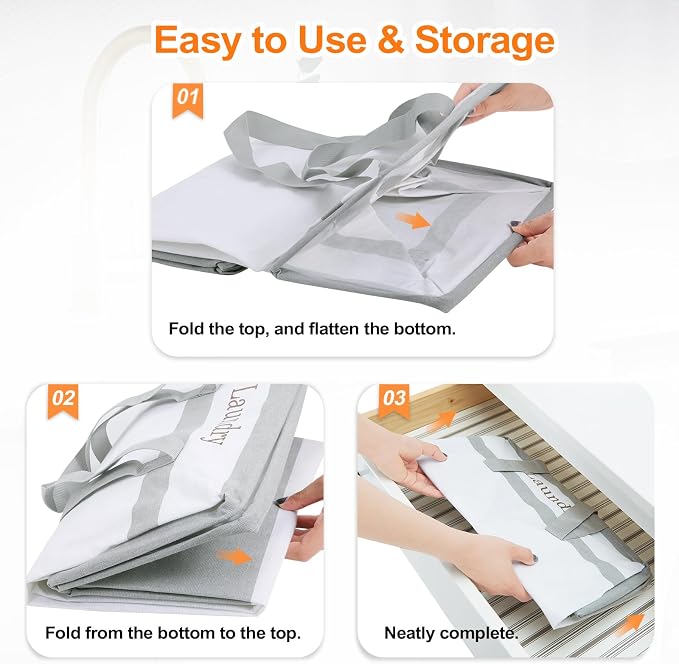 Easy to Use & Storage

01

Fold the top, and flatten the bottom.

02

Laundry

Fold from the bottom to the top.

03

Laund

Neatly complete.