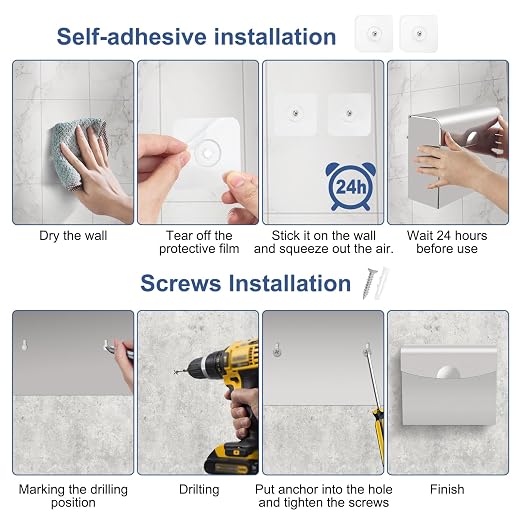 Self-adhesive installation

24h

Dry the wall

Tear off the protective film

Stick it on the wall and squeeze out the air.

Wait 24 hours before use

Screws Installation

Marking the drilling position

Drilting

Put anchor into the hole and tighten the screws

Finish