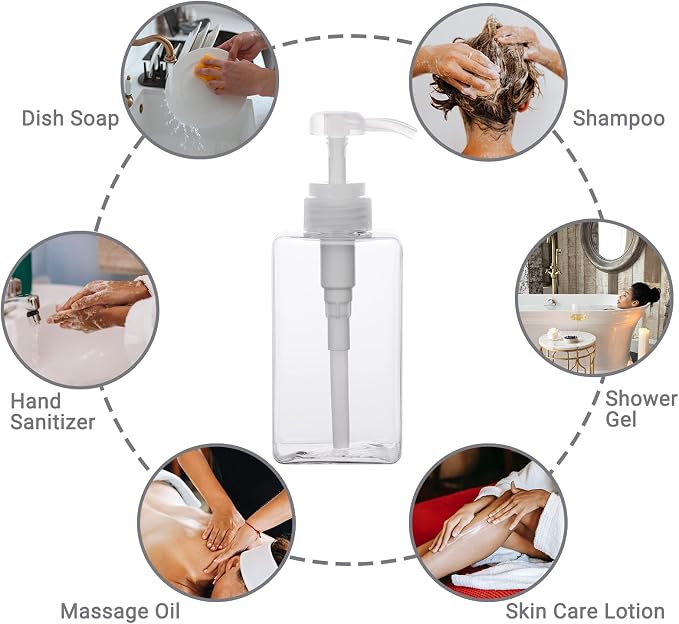 Dish Soap

Shampoo

Hand Sanitizer

Shower Gel

Massage Oil

Skin Care Lotion