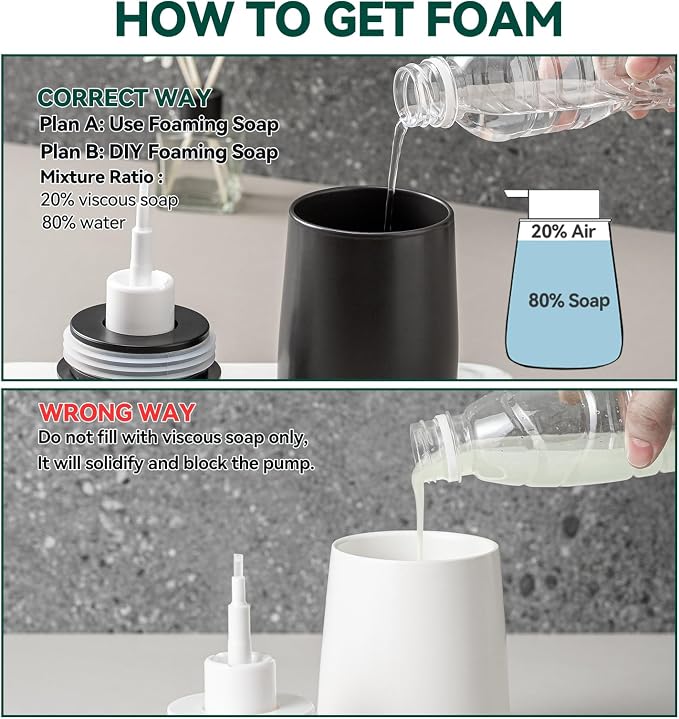 HOW TO GET FOAM

CORRECT WAY
Plan A: Use Foaming Soap
Plan B: DIY Foaming Soap
Mixture Ratio :
20% viscous soap
80% water

20% Air
80% Soap

WRONG WAY
Do not fill with viscous soap only,
It will solidify and block the pump.