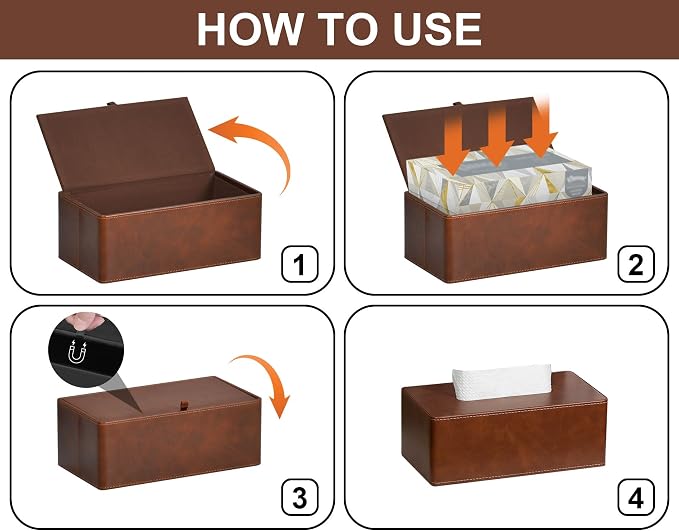 HOW TO USE

1

2

3

4