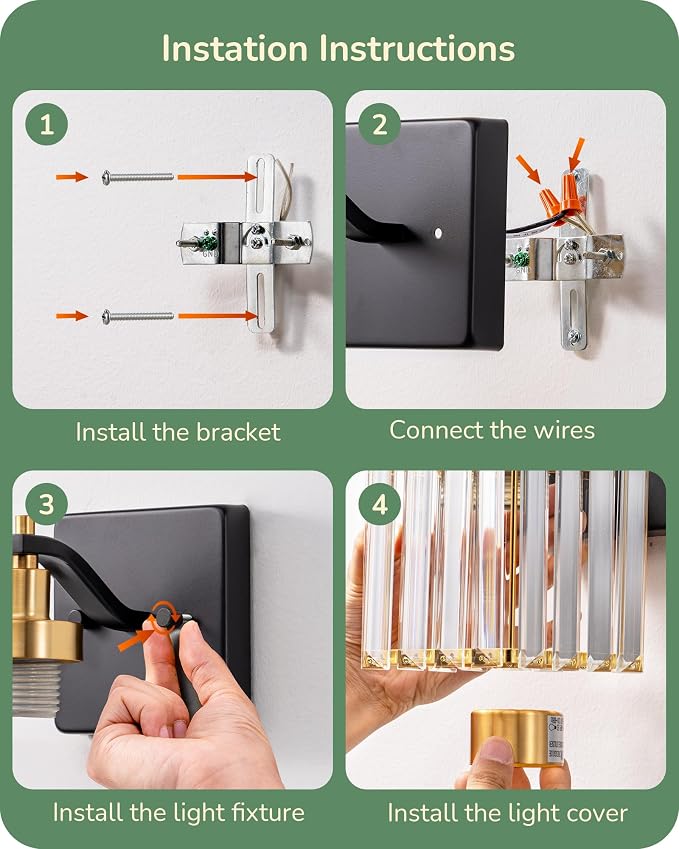 Instation Instructions

1

Install the bracket

2

Connect the wires

3

Install the light fixture

4

Install the light cover