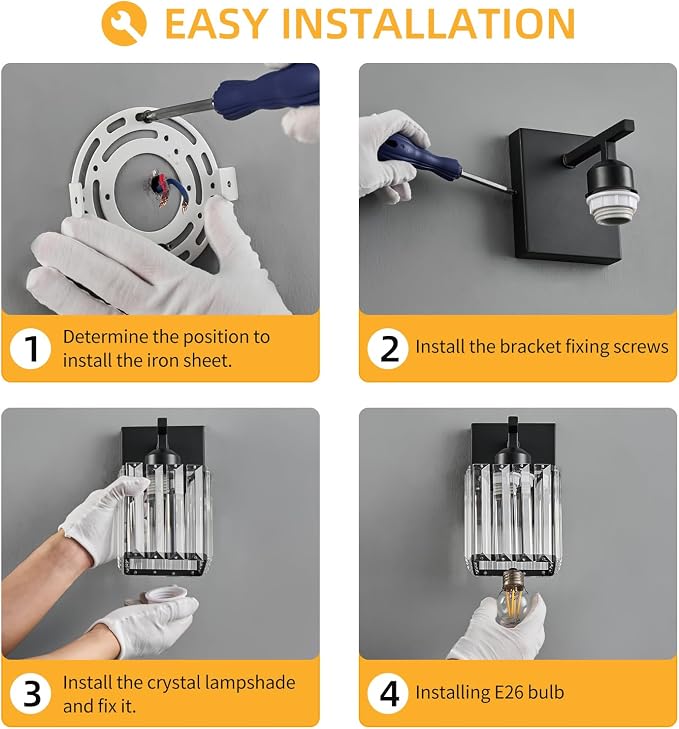 EASY INSTALLATION

1 Determine the position to install the iron sheet.

2 Install the bracket fixing screws

3 Install the crystal lampshade and fix it.

4 Installing E26 bulb