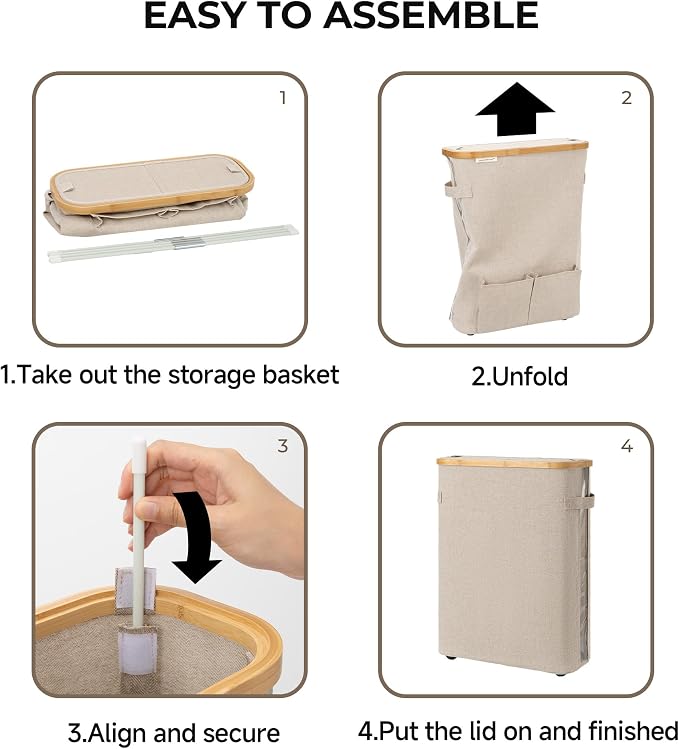 EASY TO ASSEMBLE

1

1.Take out the storage basket

2

2.Unfold

3

3.Align and secure

4

4.Put the lid on and finished