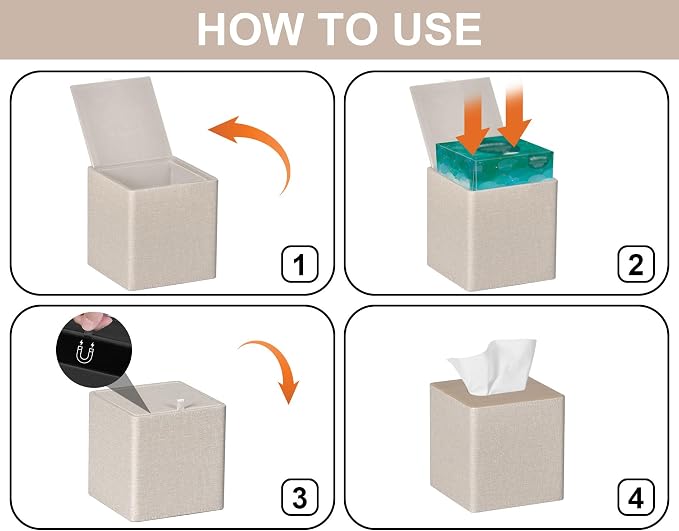 HOW TO USE

1

2

3

4