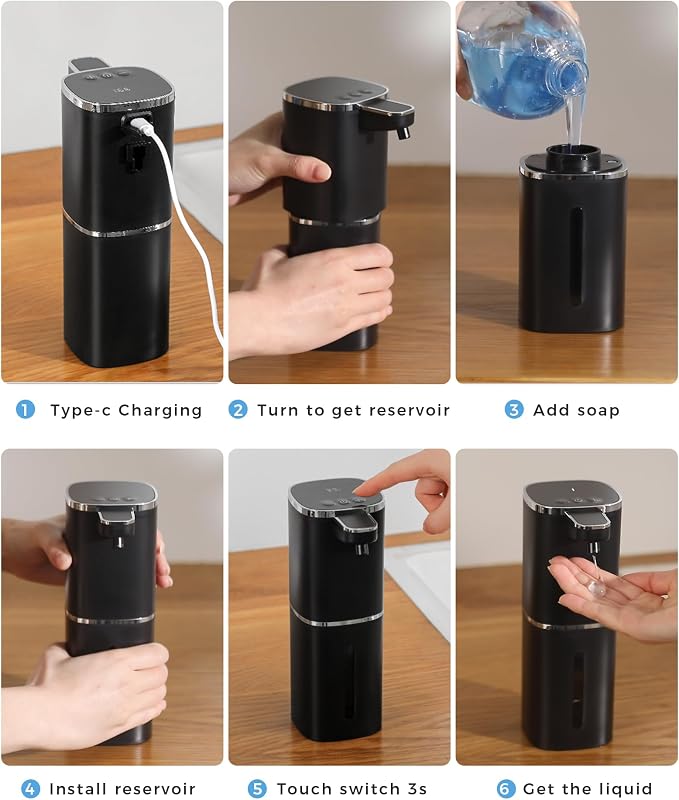 1 Type-c Charging

2 Turn to get reservoir

3 Add soap

4 Install reservoir

5 Touch switch 3s

6 Get the liquid