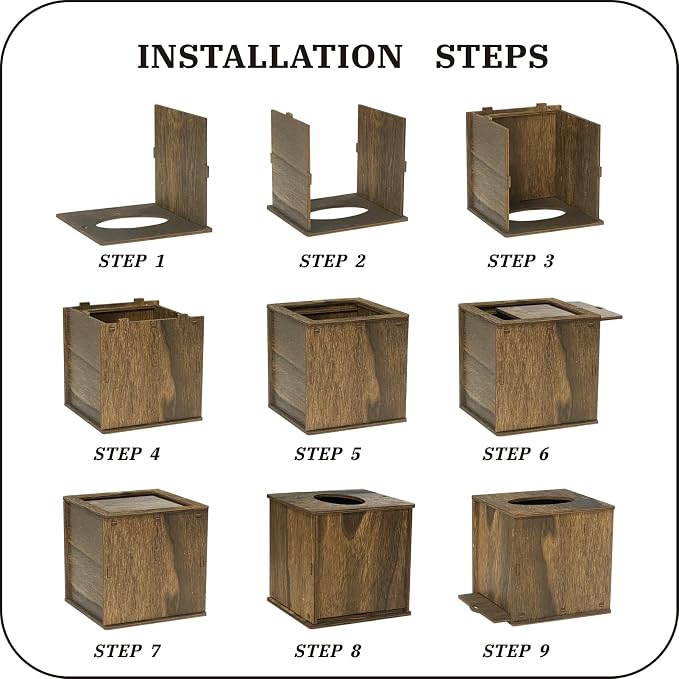 INSTALLATION STEPS

STEP 1

STEP 2

STEP 3

STEP 4

STEP 5

STEP 6

STEP 7

STEP 8

STEP 9