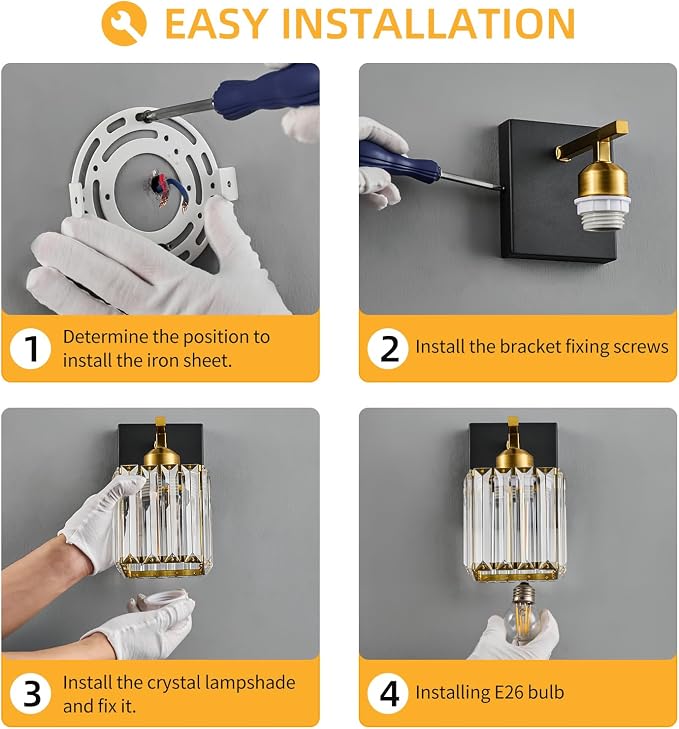 EASY INSTALLATION

1 Determine the position to install the iron sheet.

2 Install the bracket fixing screws

3 Install the crystal lampshade and fix it.

4 Installing E26 bulb