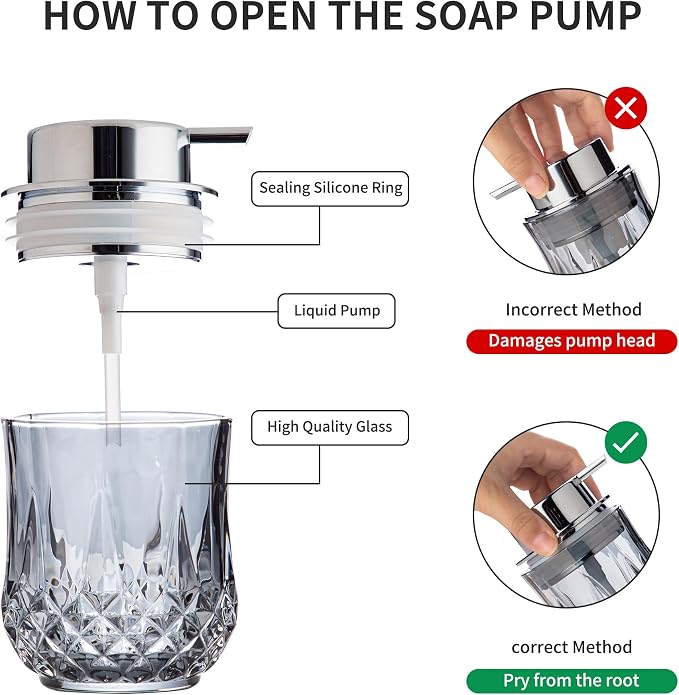 HOW TO OPEN THE SOAP PUMP

Sealing Silicone Ring

Liquid Pump

High Quality Glass

Incorrect Method

Damages pump head

correct Method

Pry from the root