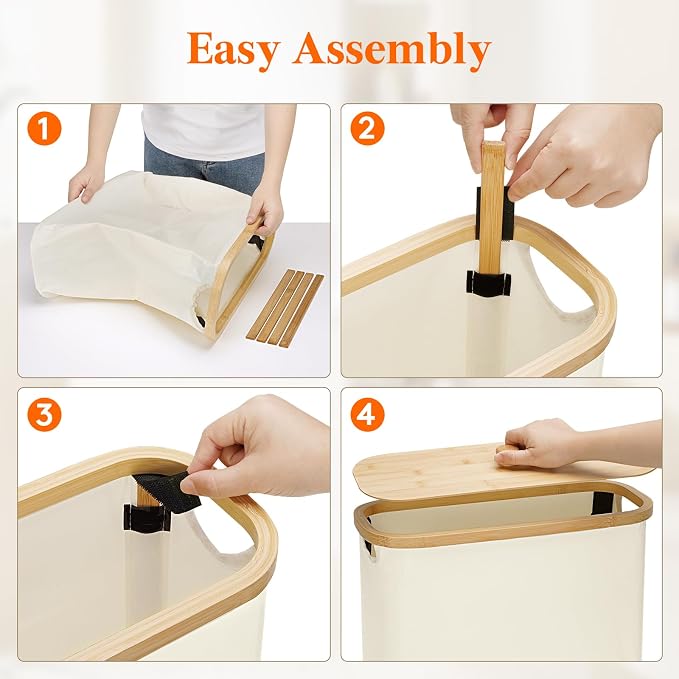 Easy Assembly

1

2

3

4