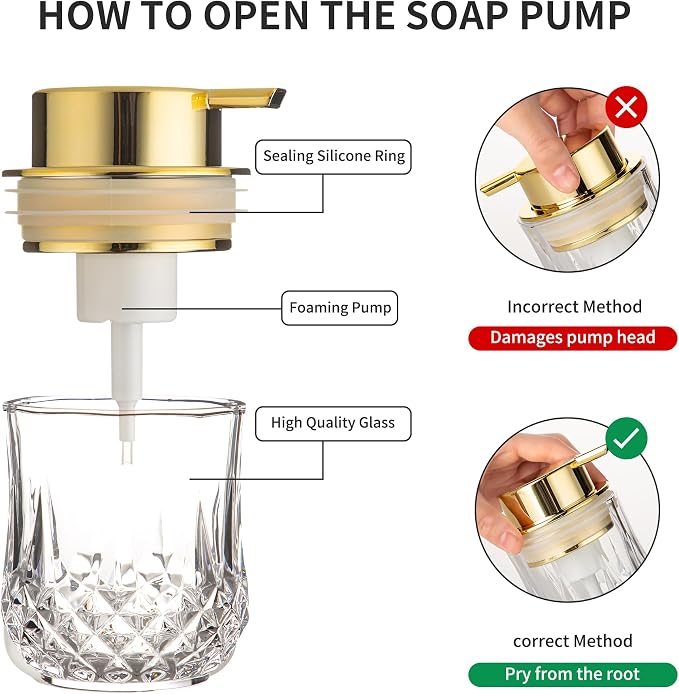 HOW TO OPEN THE SOAP PUMP

Sealing Silicone Ring

Foaming Pump

High Quality Glass

Incorrect Method

Damages pump head

correct Method

Pry from the root