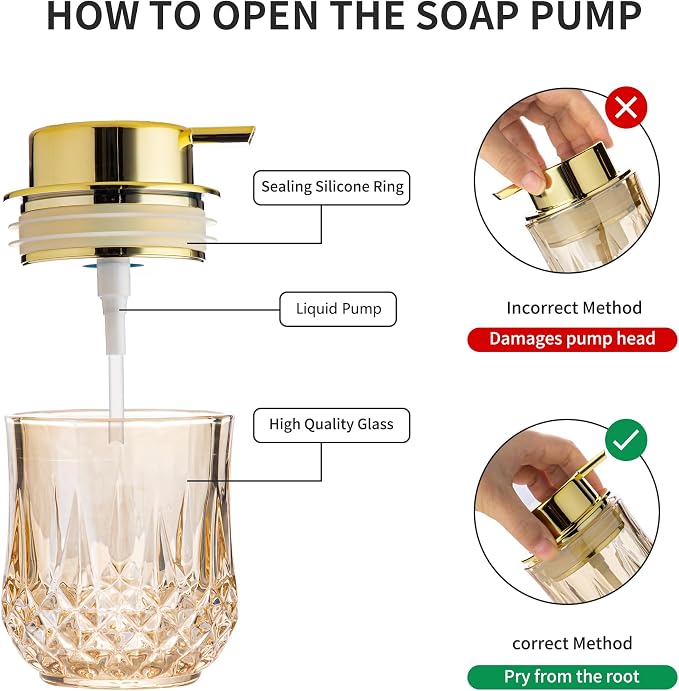 HOW TO OPEN THE SOAP PUMP

Sealing Silicone Ring

Liquid Pump

High Quality Glass

Incorrect Method

Damages pump head

correct Method

Pry from the root