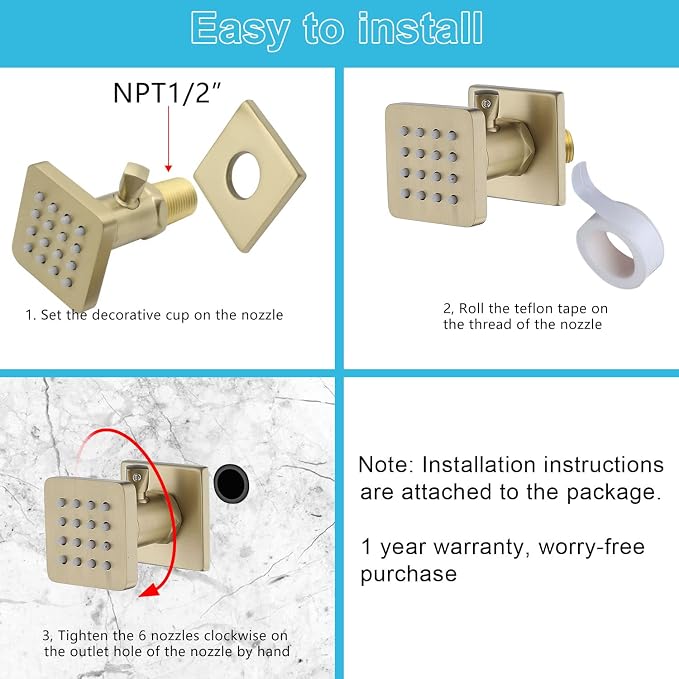 Easy to install

NPT1/2"

1. Set the decorative cup on the nozzle

2, Roll the teflon tape on the thread of the nozzle

3, Tighten the 6 nozzles clockwise on the outlet hole of the nozzle by hand

Note: Installation instructions are attached to the package.

1 year warranty, worry-free purchase