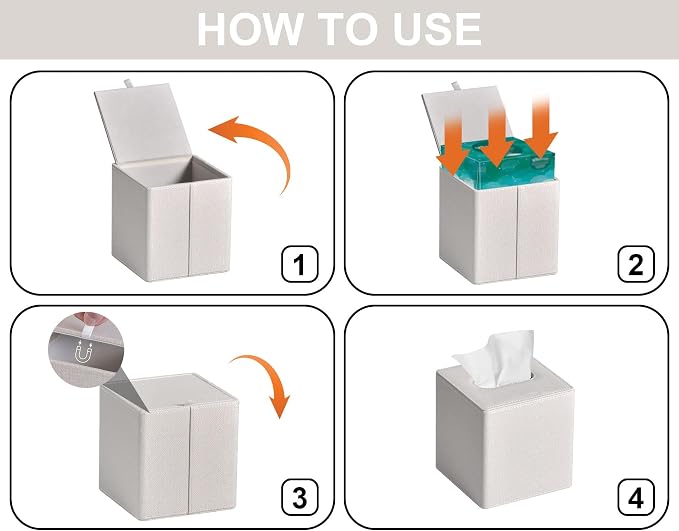 HOW TO USE

1

2

3

4