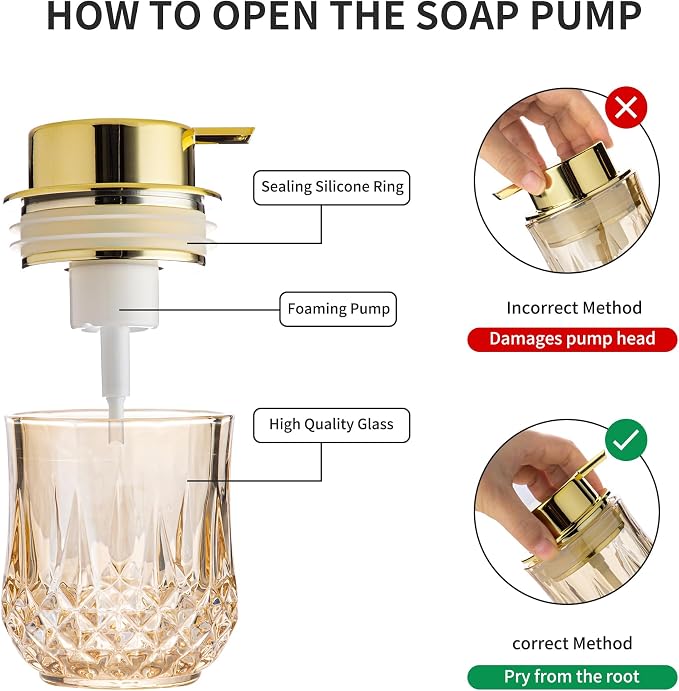 HOW TO OPEN THE SOAP PUMP

Sealing Silicone Ring

Foaming Pump

High Quality Glass

Incorrect Method

Damages pump head

correct Method

Pry from the root