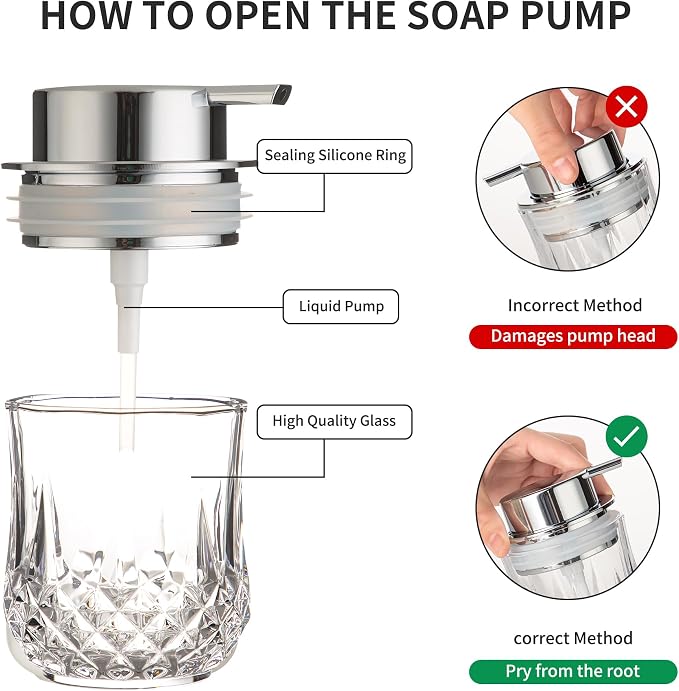 HOW TO OPEN THE SOAP PUMP

Sealing Silicone Ring

Liquid Pump

High Quality Glass

Incorrect Method

Damages pump head

correct Method

Pry from the root