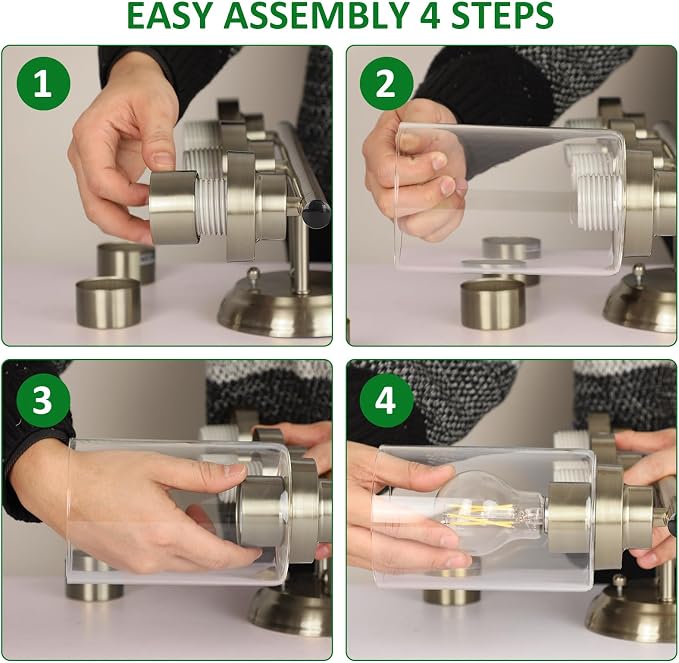 EASY ASSEMBLY 4 STEPS

1

2

3

4