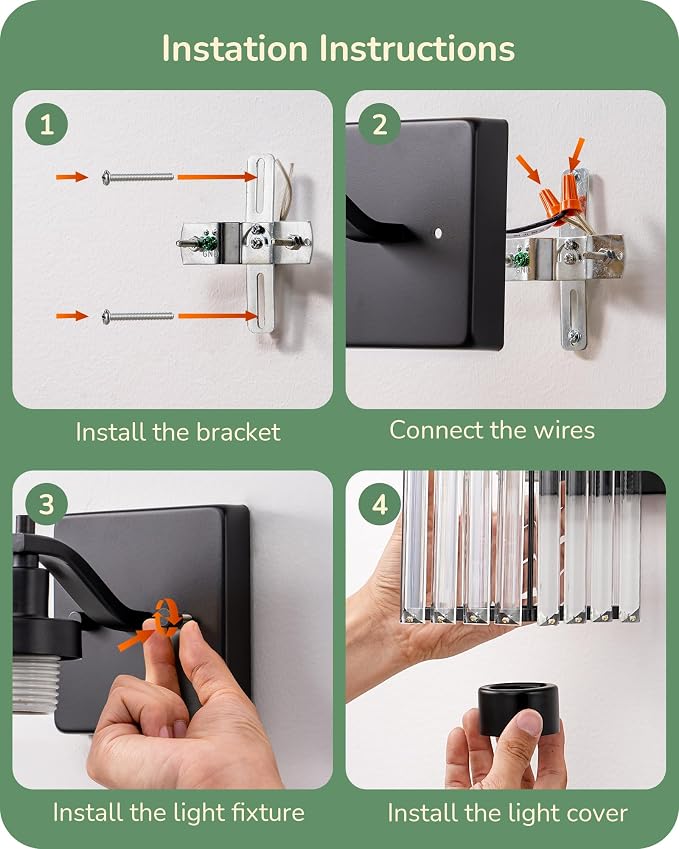 Instation Instructions

1

Install the bracket

2

Connect the wires

3

Install the light fixture

4

Install the light cover