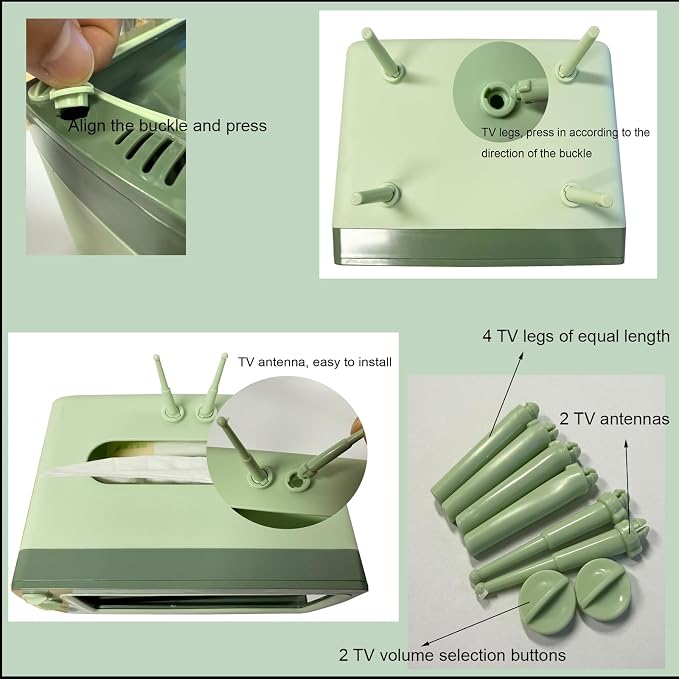 Align the buckle and press

TV legs, press in according to the direction of the buckle

TV antenna, easy to install

4 TV legs of equal length

2 TV antennas

2 TV volume selection buttons