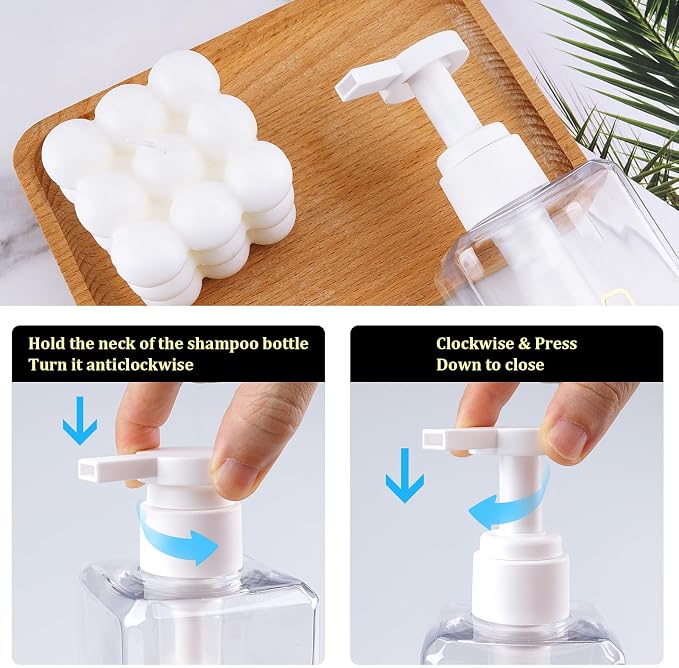 Hold the neck of the shampoo bottle
Turn it anticlockwise

Clockwise & Press
Down to close