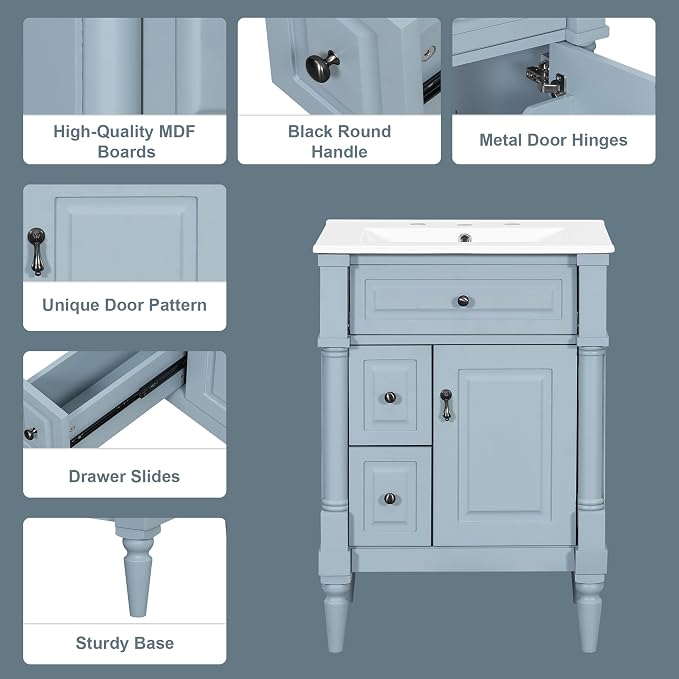 High-Quality MDF Boards

Black Round Handle

Metal Door Hinges

Unique Door Pattern

Drawer Slides

Sturdy Base