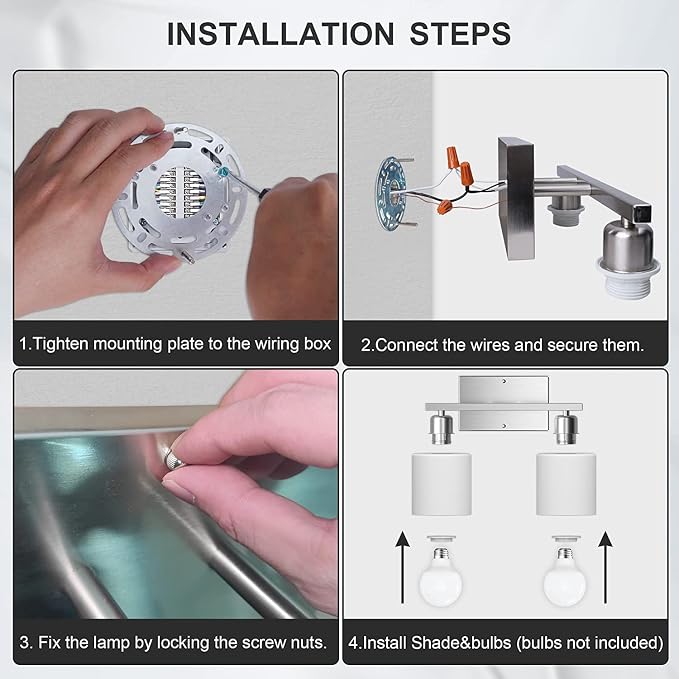 INSTALLATION STEPS

1.Tighten mounting plate to the wiring box

2.Connect the wires and secure them.

3. Fix the lamp by locking the screw nuts.

4.Install Shade&bulbs (bulbs not included)